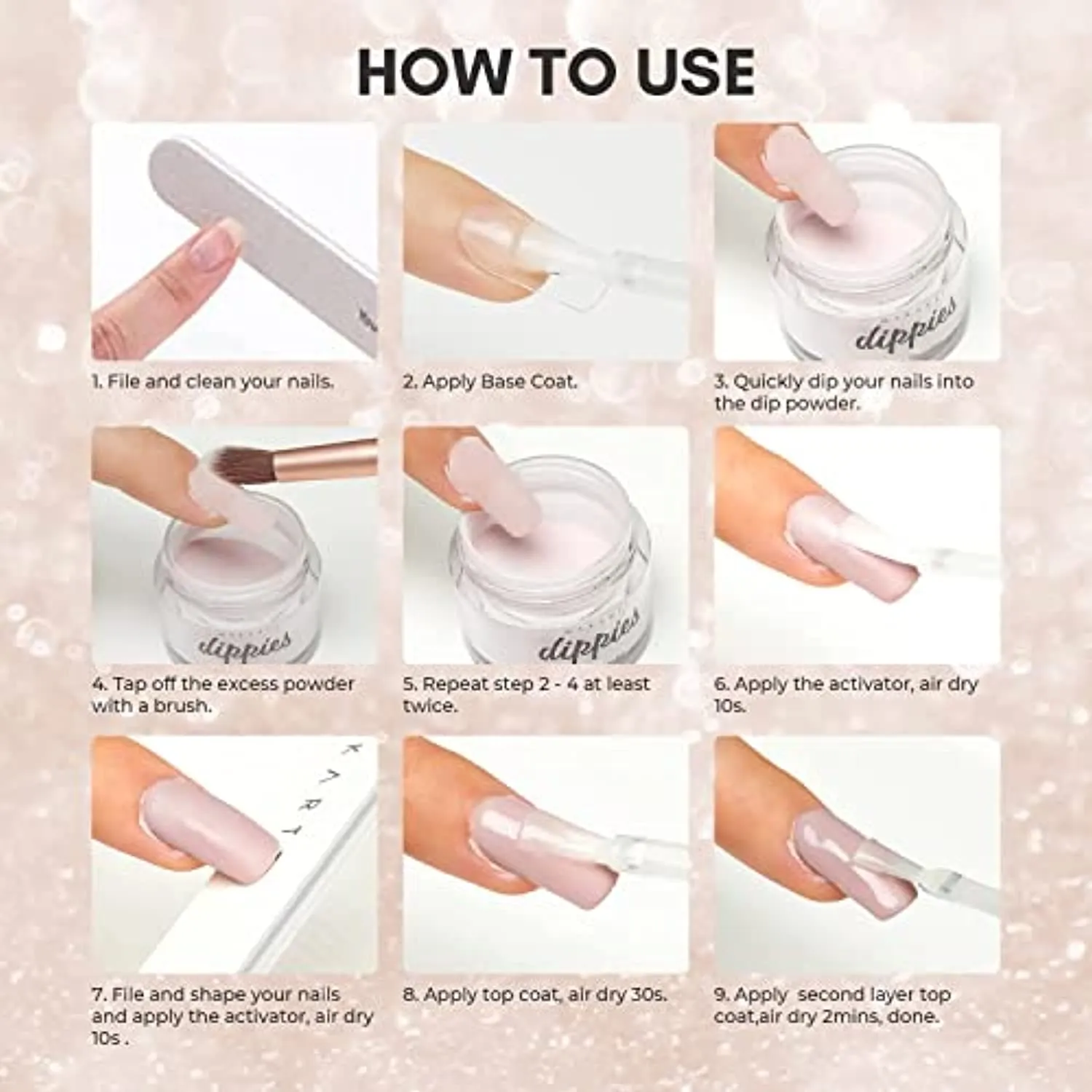 HOW TO USE

dippies

1. File and clean your nails.

2. Apply Base Coat.

3. Quickly dip your nails into the dip powder.

dippies

dippies

4. Tap off the excess powder with a brush.

5. Repeat step 2 - 4 at least twice.

6. Apply the activator, air dry 10s.

7. File and shape your nails and apply the activator, air dry 10s .

8. Apply top coat, air dry 30s.

9. Apply second layer top coat,air dry 2mins, done.