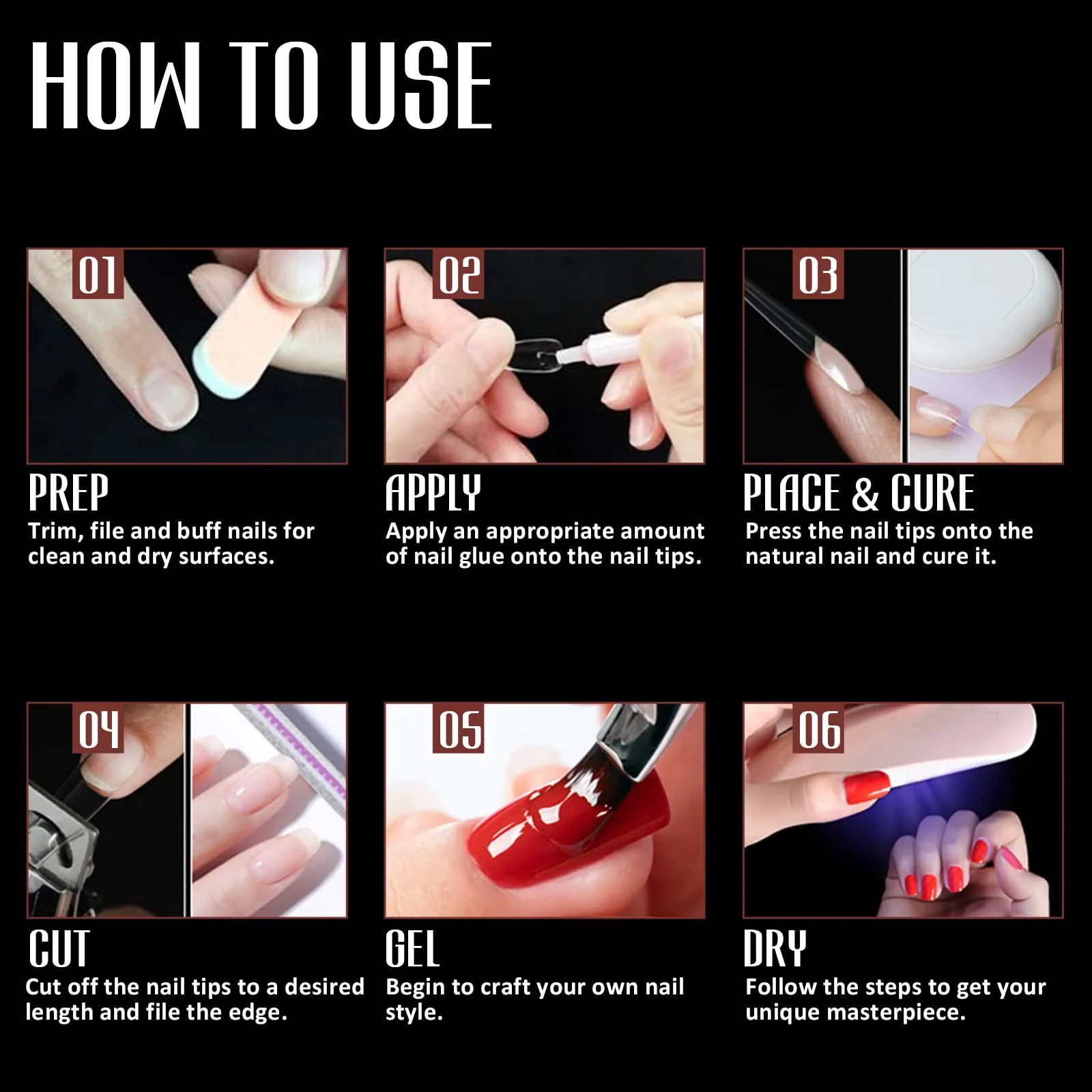 HOW TO USE

01

PREP
Trim, file and buff nails for clean and dry surfaces.

02

APPLY
Apply an appropriate amount of nail glue onto the nail tips.

03

PLACE & CURE
Press the nail tips onto the natural nail and cure it.

04

CUT
Cut off the nail tips to a desired length and file the edge.

05

GEL
Begin to craft your own nail style.

06

DRY
Follow the steps to get your unique masterpiece.