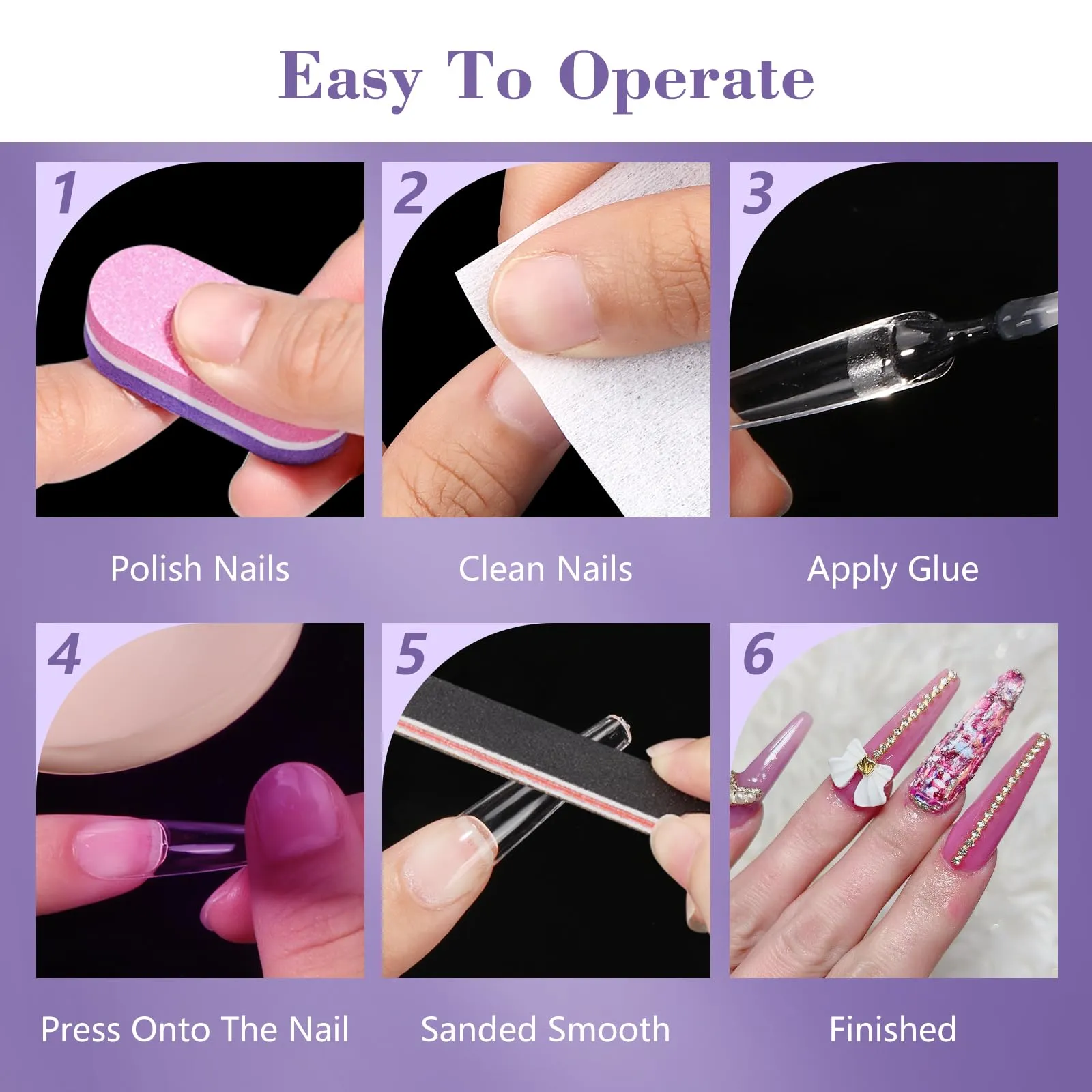 Easy To Operate

1

Polish Nails

2

Clean Nails

3

Apply Glue

4

Press Onto The Nail

5

Sanded Smooth

6

Finished