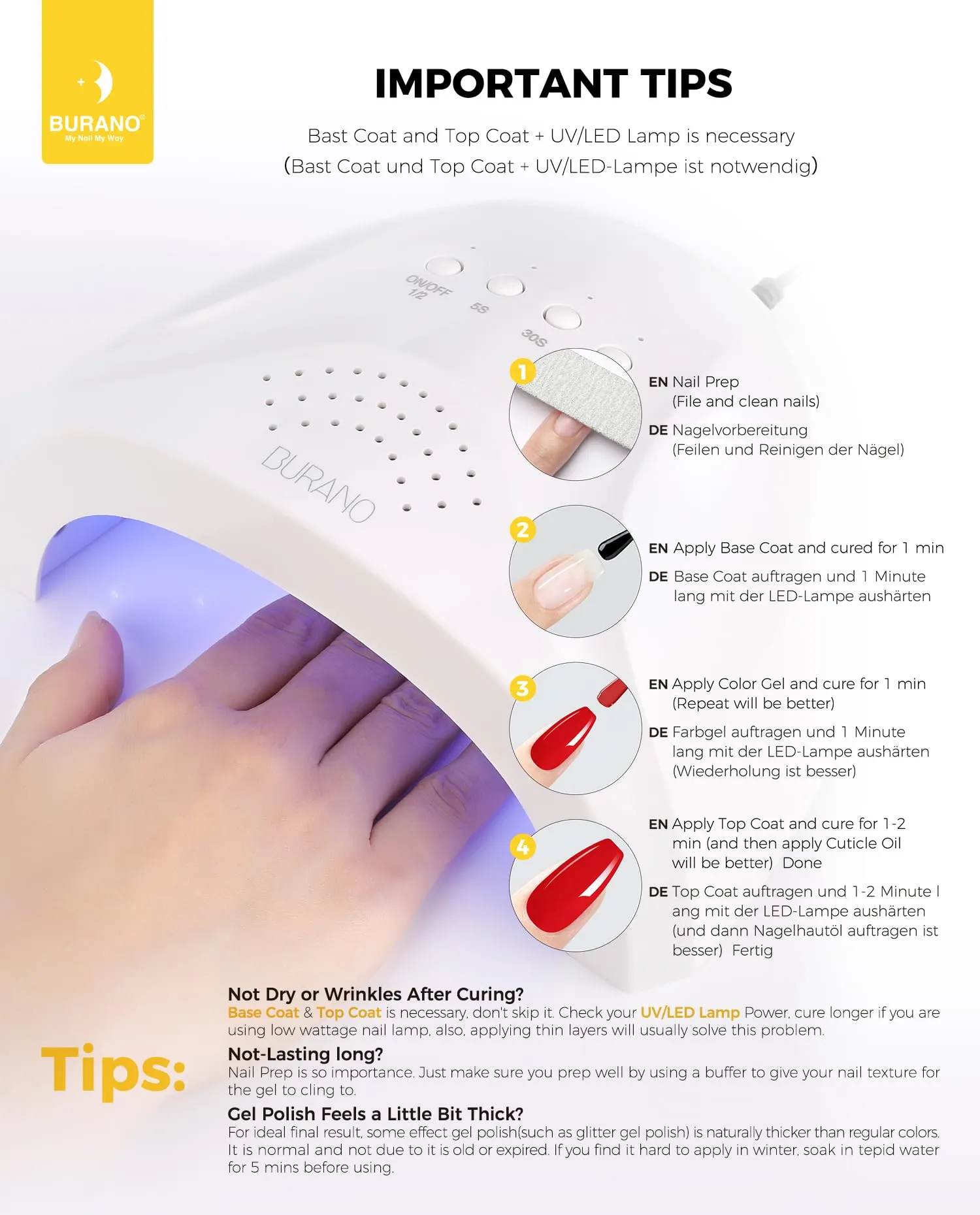 BURANO®
My Nail My Way

IMPORTANT TIPS

Bast Coat and Top Coat + UV/LED Lamp is necessary
(Bast Coat und Top Coat + UV/LED-Lampe ist notwendig)

ON/OFF 1/2
5S
30S

BURANO

1
EN Nail Prep
(File and clean nails)
DE Nagelvorbereitung
(Feilen und Reinigen der Nägel)

2
EN Apply Base Coat and cured for 1 min
DE Base Coat auftragen und 1 Minute lang mit der LED-Lampe aushärten

3
EN Apply Color Gel and cure for 1 min
(Repeat will be better)
DE Farbgel auftragen und 1 Minute lang mit der LED-Lampe aushärten
(Wiederholung ist besser)

4
EN Apply Top Coat and cure for 1-2 min (and then apply Cuticle Oil will be better) Done
DE Top Coat auftragen und 1-2 Minute l ang mit der LED-Lampe aushärten (und dann Nagelhautöl auftragen ist besser) Fertig

Tips:

Not Dry or Wrinkles After Curing?
Base Coat & Top Coat is necessary, don't skip it. Check your UV/LED Lamp Power, cure longer if you are using low wattage nail lamp, also, applying thin layers will usually solve this problem.

Not-Lasting long?
Nail Prep is so importance. Just make sure you prep well by using a buffer to give your nail texture for the gel to cling to.

Gel Polish Feels a Little Bit Thick?
For ideal final result, some effect gel polish(such as glitter gel polish) is naturally thicker than regular colors. It is normal and not due to it is old or expired. If you find it hard to apply in winter, soak in tepid water for 5 mins before using.