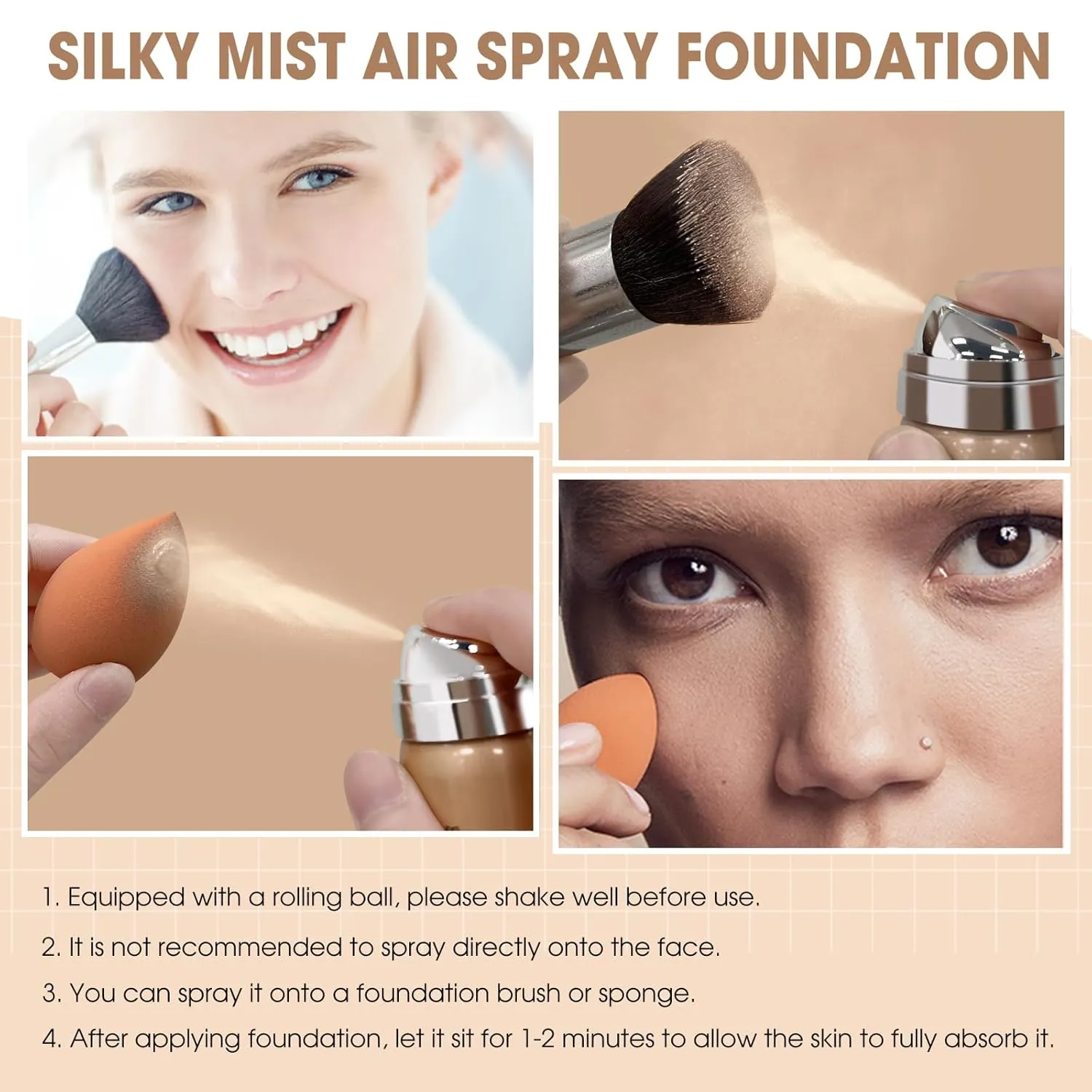 SILKY MIST AIR SPRAY FOUNDATION

1. Equipped with a rolling ball, please shake well before use.

2. It is not recommended to spray directly onto the face.

3. You can spray it onto a foundation brush or sponge.

4. After applying foundation, let it sit for 1-2 minutes to allow the skin to fully absorb it.