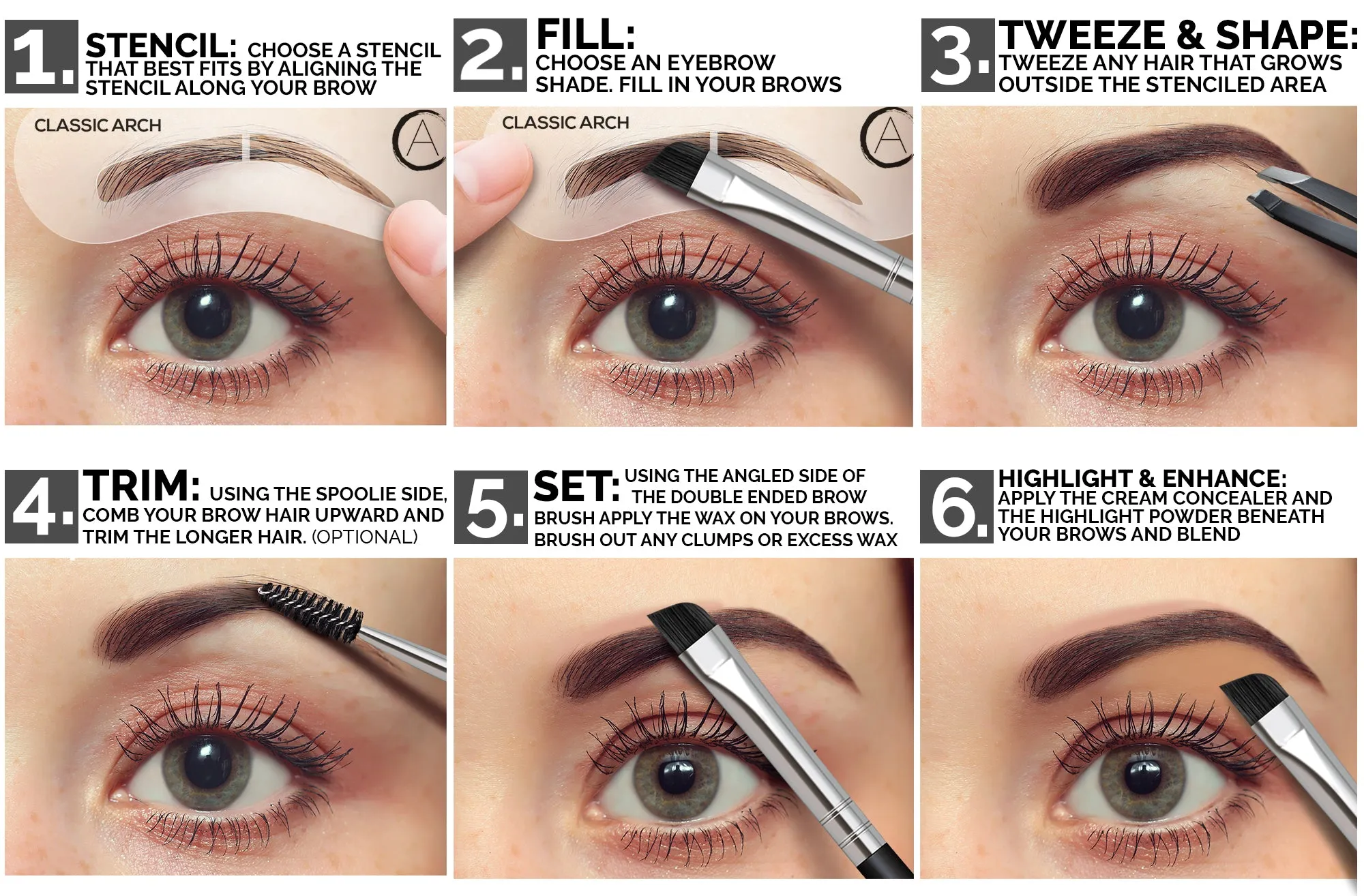 1. STENCIL: CHOOSE A STENCIL THAT BEST FITS BY ALIGNING THE STENCIL ALONG YOUR BROW

CLASSIC ARCH

A

2. FILL: CHOOSE AN EYEBROW SHADE. FILL IN YOUR BROWS

CLASSIC ARCH

A

3. TWEEZE & SHAPE: TWEEZE ANY HAIR THAT GROWS OUTSIDE THE STENCILED AREA

4. TRIM: USING THE SPOOLIE SIDE, COMB YOUR BROW HAIR UPWARD AND TRIM THE LONGER HAIR. (OPTIONAL)

5. SET: USING THE ANGLED SIDE OF THE DOUBLE ENDED BROW BRUSH APPLY THE WAX ON YOUR BROWS. BRUSH OUT ANY CLUMPS OR EXCESS WAX

6. HIGHLIGHT & ENHANCE: APPLY THE CREAM CONCEALER AND THE HIGHLIGHT POWDER BENEATH YOUR BROWS AND BLEND