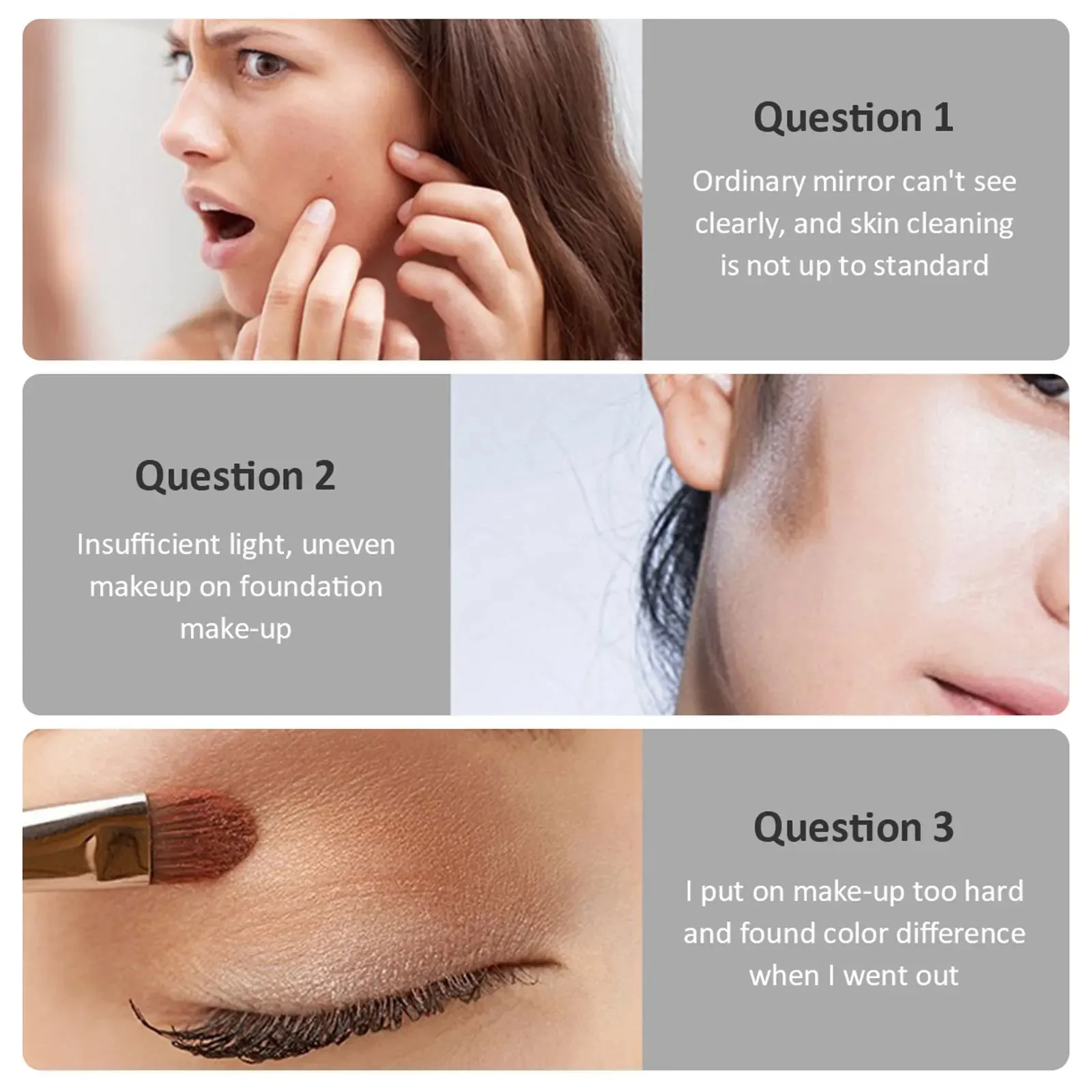 Question 1

Ordinary mirror can't see clearly, and skin cleaning is not up to standard

Question 2

Insufficient light, uneven makeup on foundation make-up

Question 3

I put on make-up too hard and found color difference when I went out