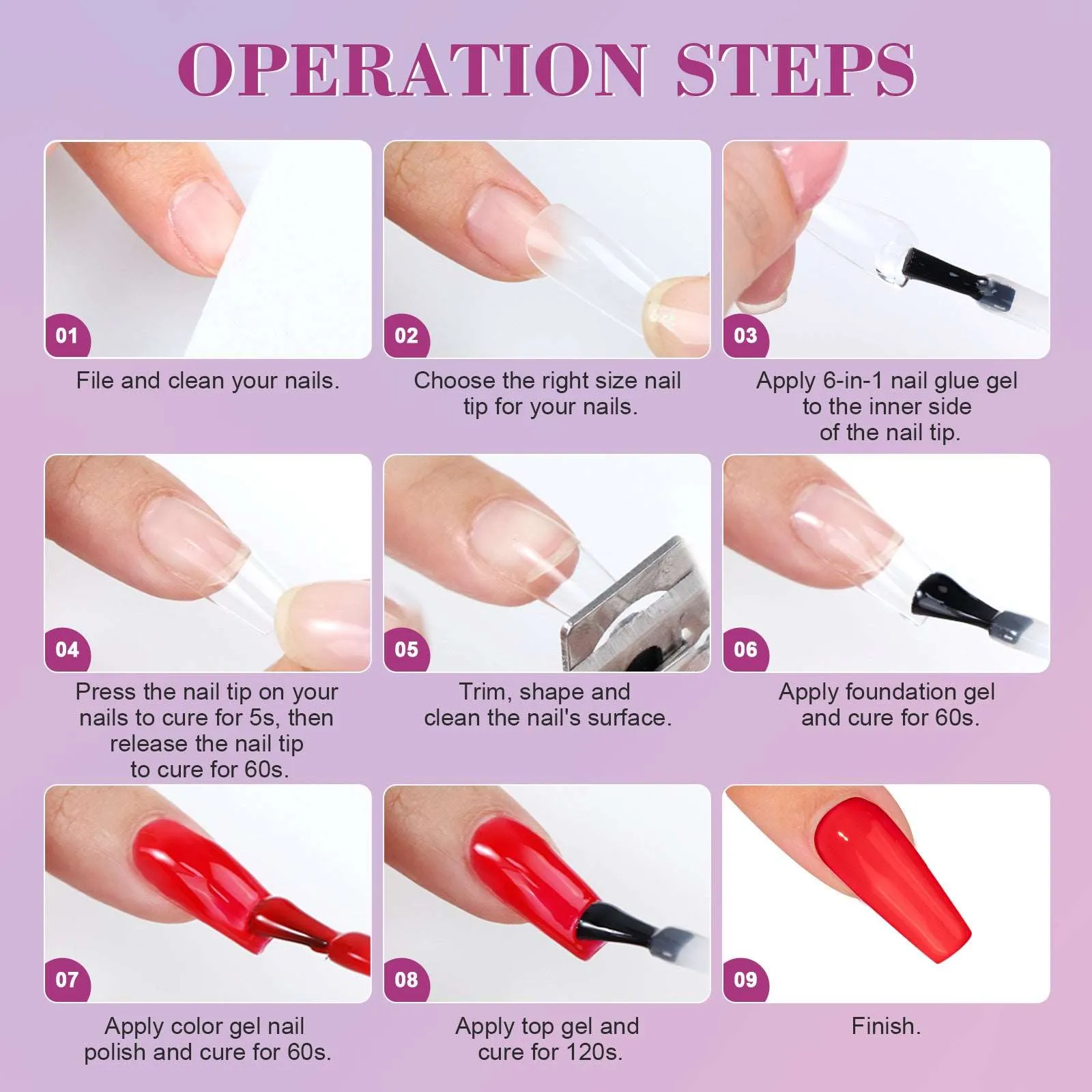 OPERATION STEPS

01
File and clean your nails.

02
Choose the right size nail tip for your nails.

03
Apply 6-in-1 nail glue gel to the inner side of the nail tip.

04
Press the nail tip on your nails to cure for 5s, then release the nail tip to cure for 60s.

05
Trim, shape and clean the nail's surface.

06
Apply foundation gel and cure for 60s.

07
Apply color gel nail polish and cure for 60s.

08
Apply top gel and cure for 120s.

09
Finish.