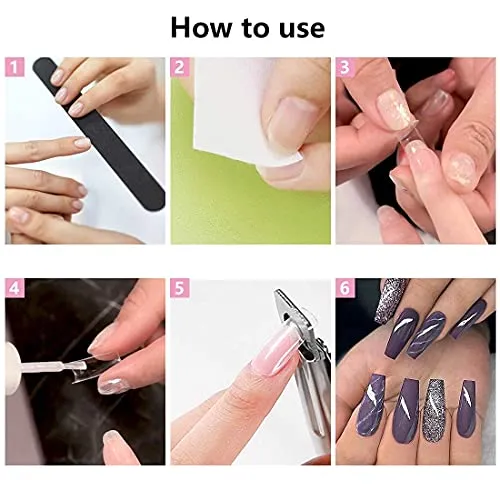 How to use

1

2

3

4

5

6