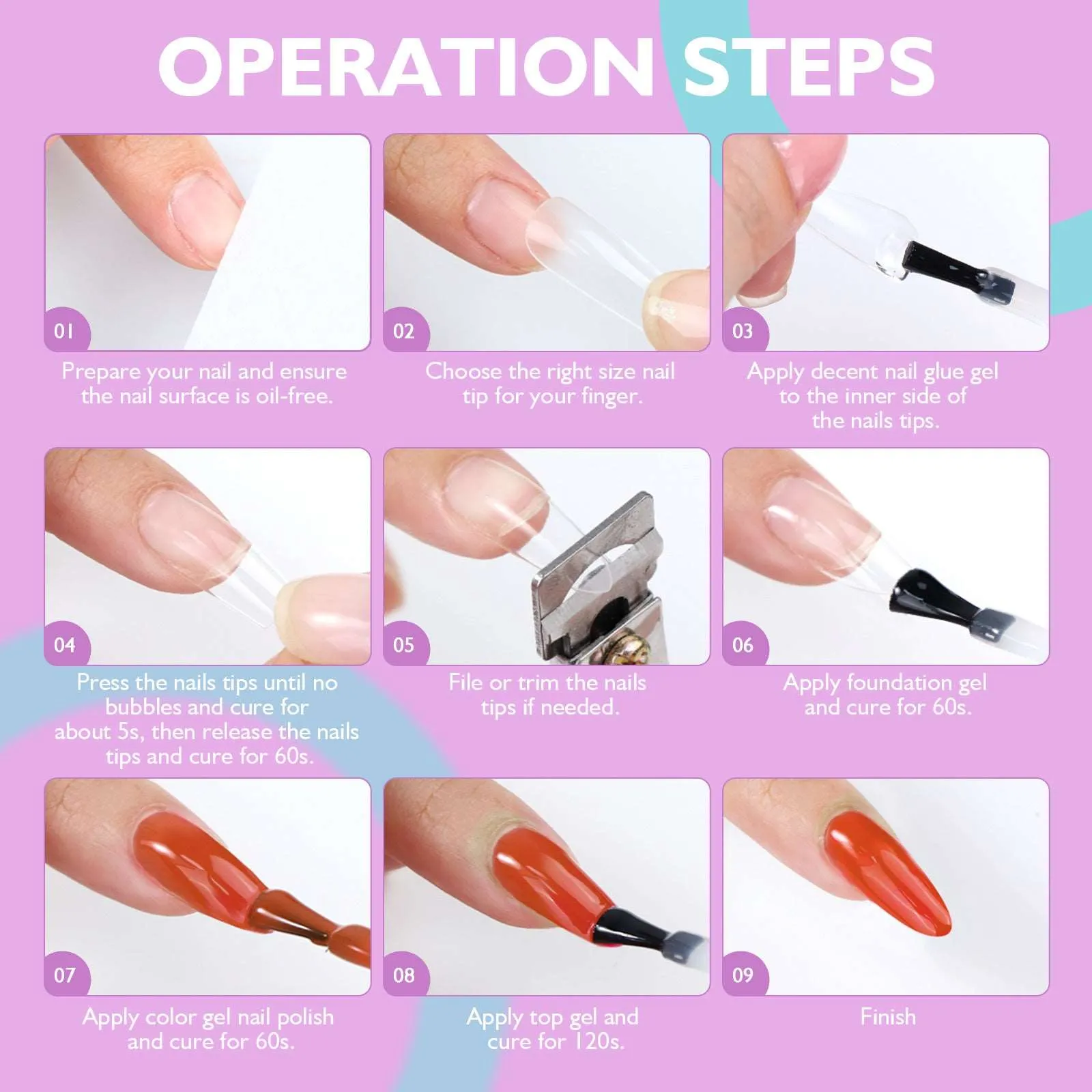 OPERATION STEPS

01
Prepare your nail and ensure the nail surface is oil-free.

02
Choose the right size nail tip for your finger.

03
Apply decent nail glue gel to the inner side of the nails tips.

04
Press the nails tips until no bubbles and cure for about 5s, then release the nails tips and cure for 60s.

05
File or trim the nails tips if needed.

06
Apply foundation gel and cure for 60s.

07
Apply color gel nail polish and cure for 60s.

08
Apply top gel and cure for 120s.

09
Finish