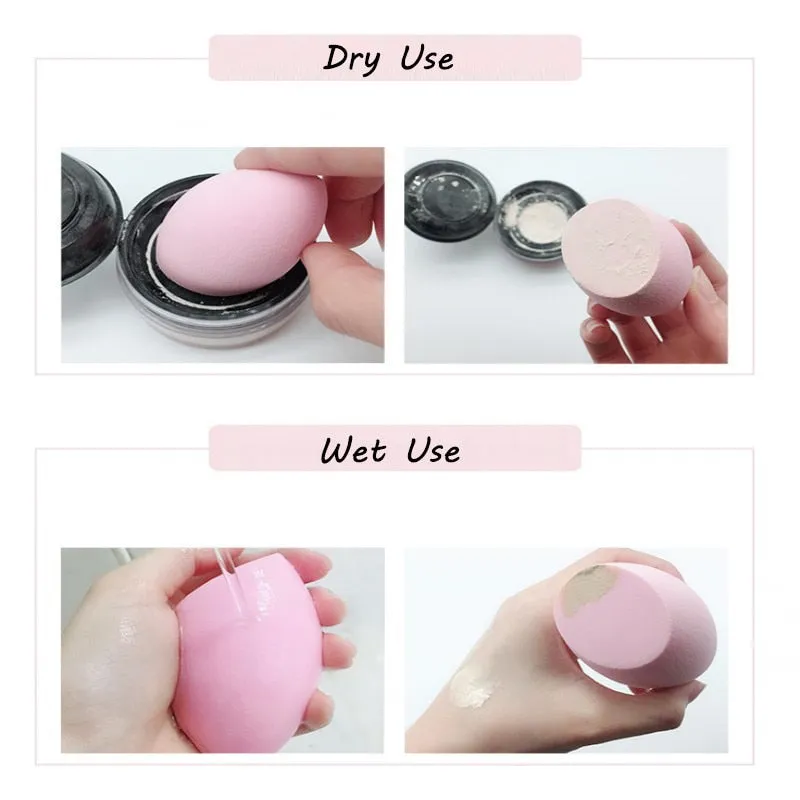 Dry Use

Wet Use