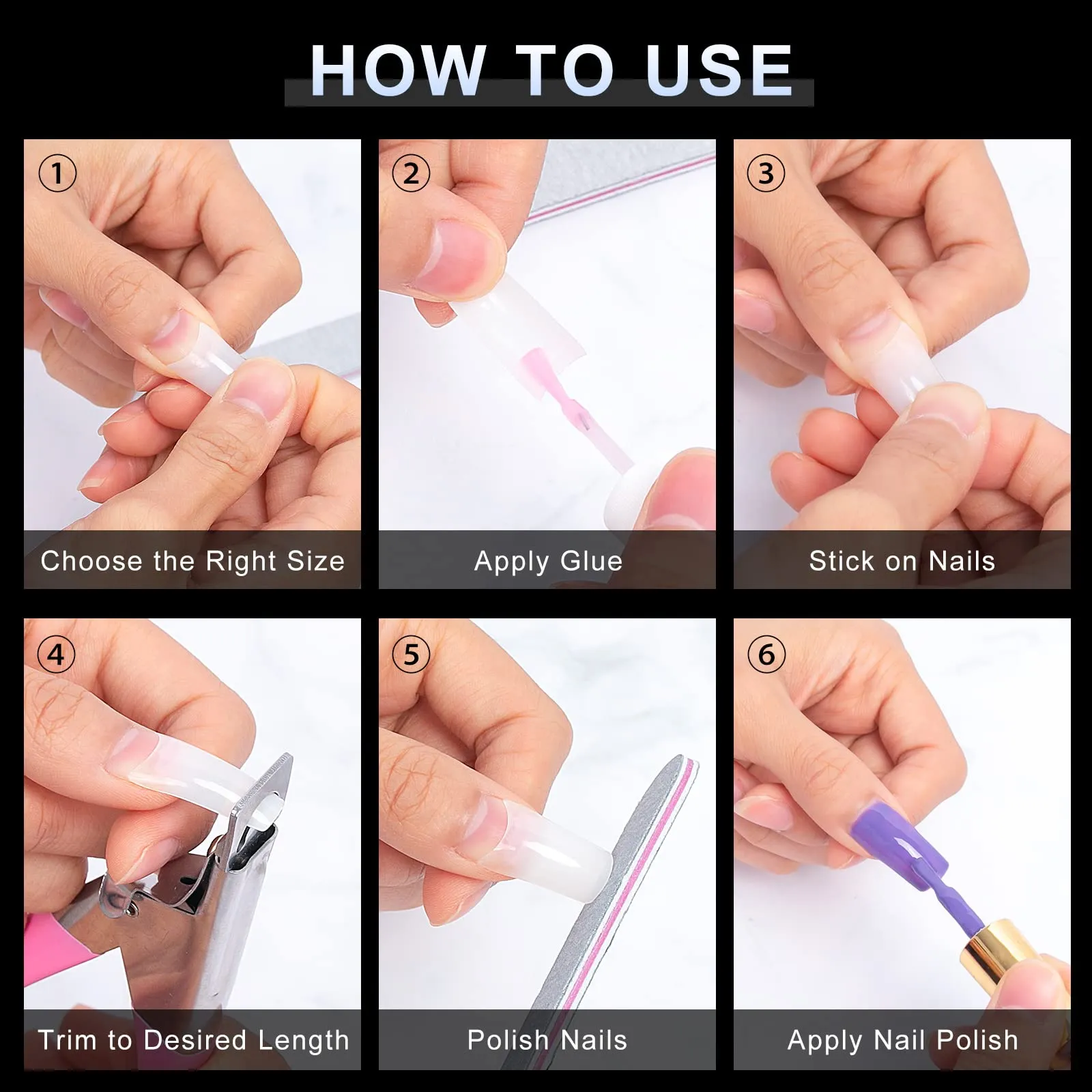 HOW TO USE

①
Choose the Right Size

②
Apply Glue

③
Stick on Nails

④
Trim to Desired Length

⑤
Polish Nails

⑥
Apply Nail Polish